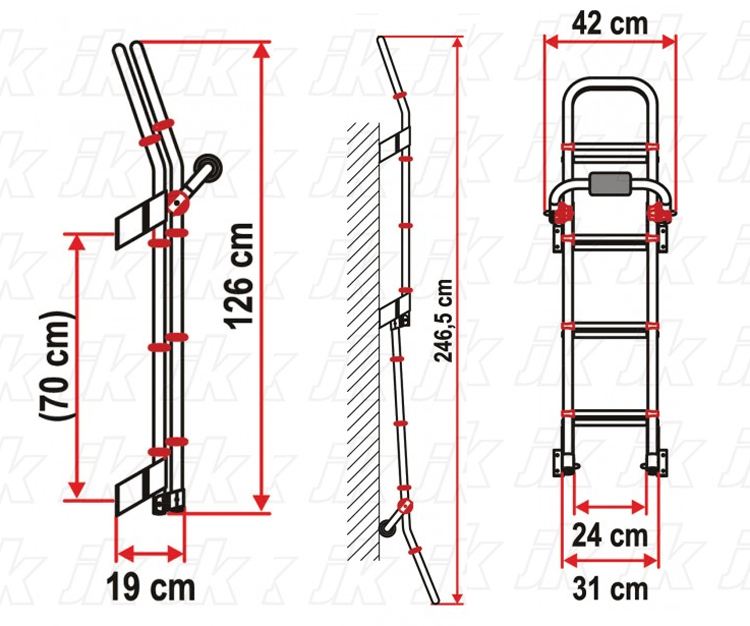 (70 cm)
126 cm
19 cm
246,5 cm
42 cm
24 cm
31 cm